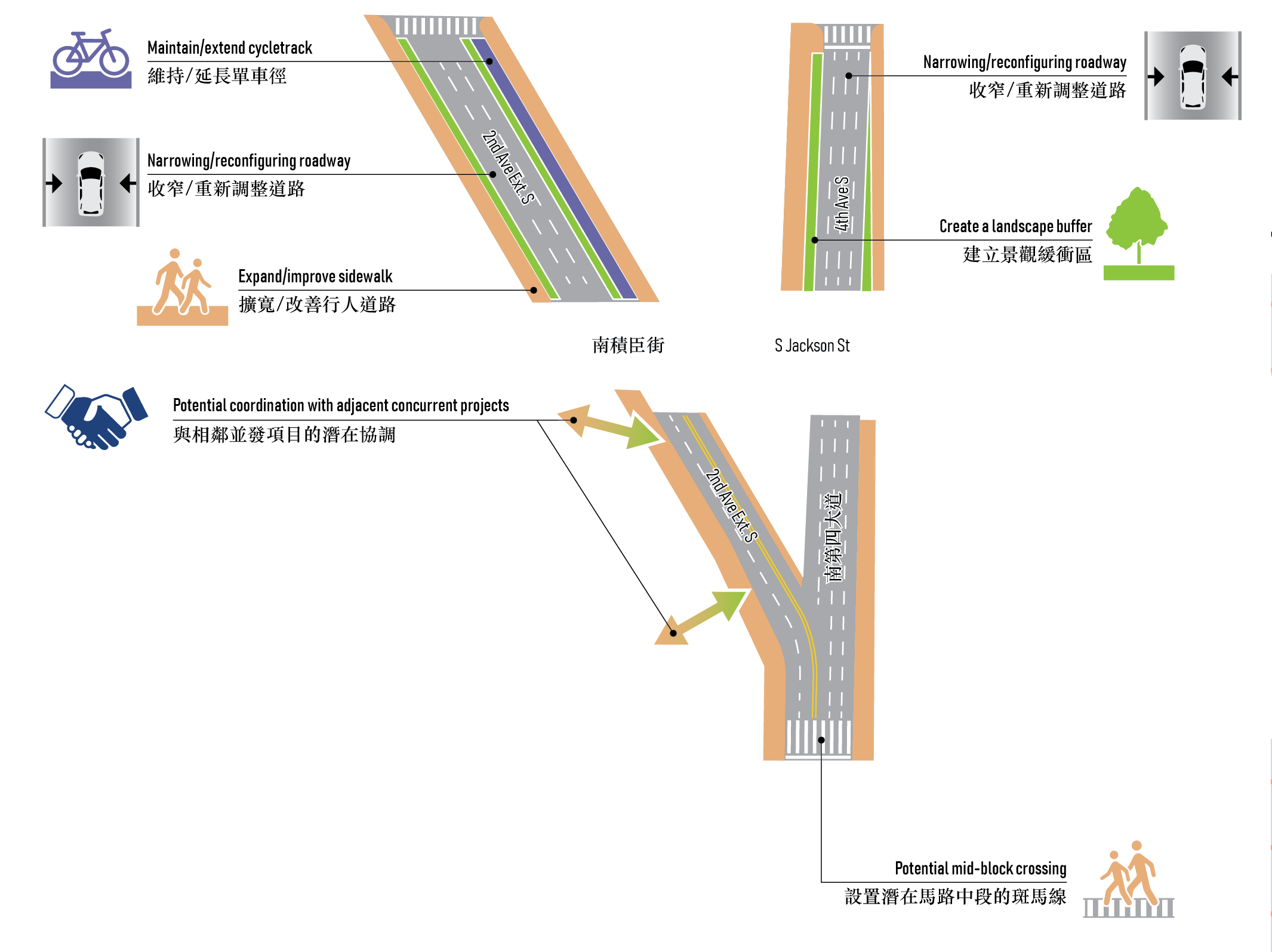 Maintain/extend cycletrack
維持/延長單車徑

Narrowing/reconfiguring roadway
收窄/重新調整道路

Expand/improve sidewalk
擴寬/改善行人道路

2nd Ave Ext. S

4th Ave S

Narrowing/reconfiguring roadway
收窄/重新調整道路

Create a landscape buffer
建立景觀緩衝區

南積臣街

S Jackson St

Potential coordination with adjacent concurrent projects
與相鄰並發項目的潛在協調

2nd Ave Ext. S

南第四大道

Potential mid-block crossing
設置潛在馬路中段的斑馬線